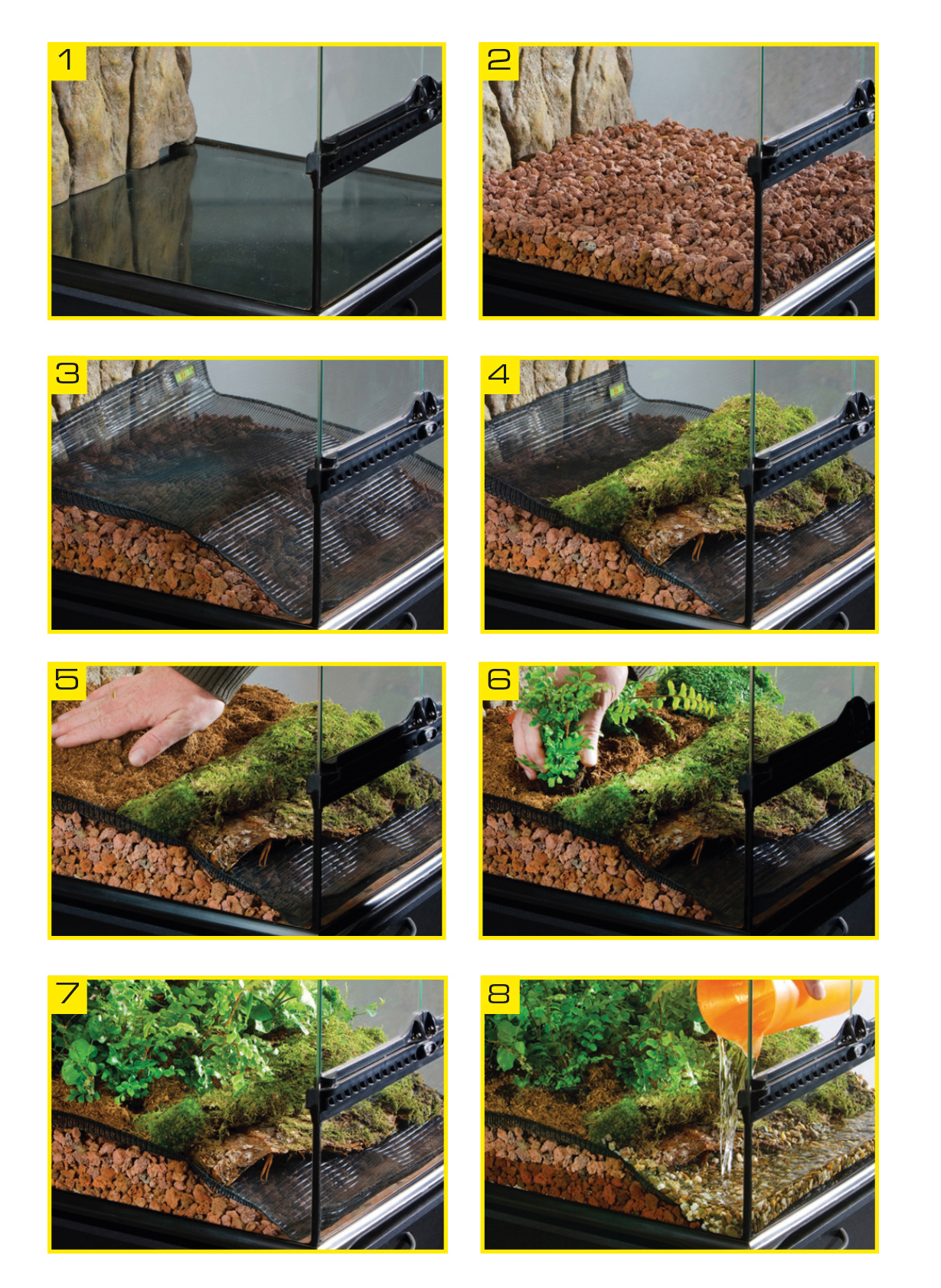 1

2

3

4

5

6

7

8