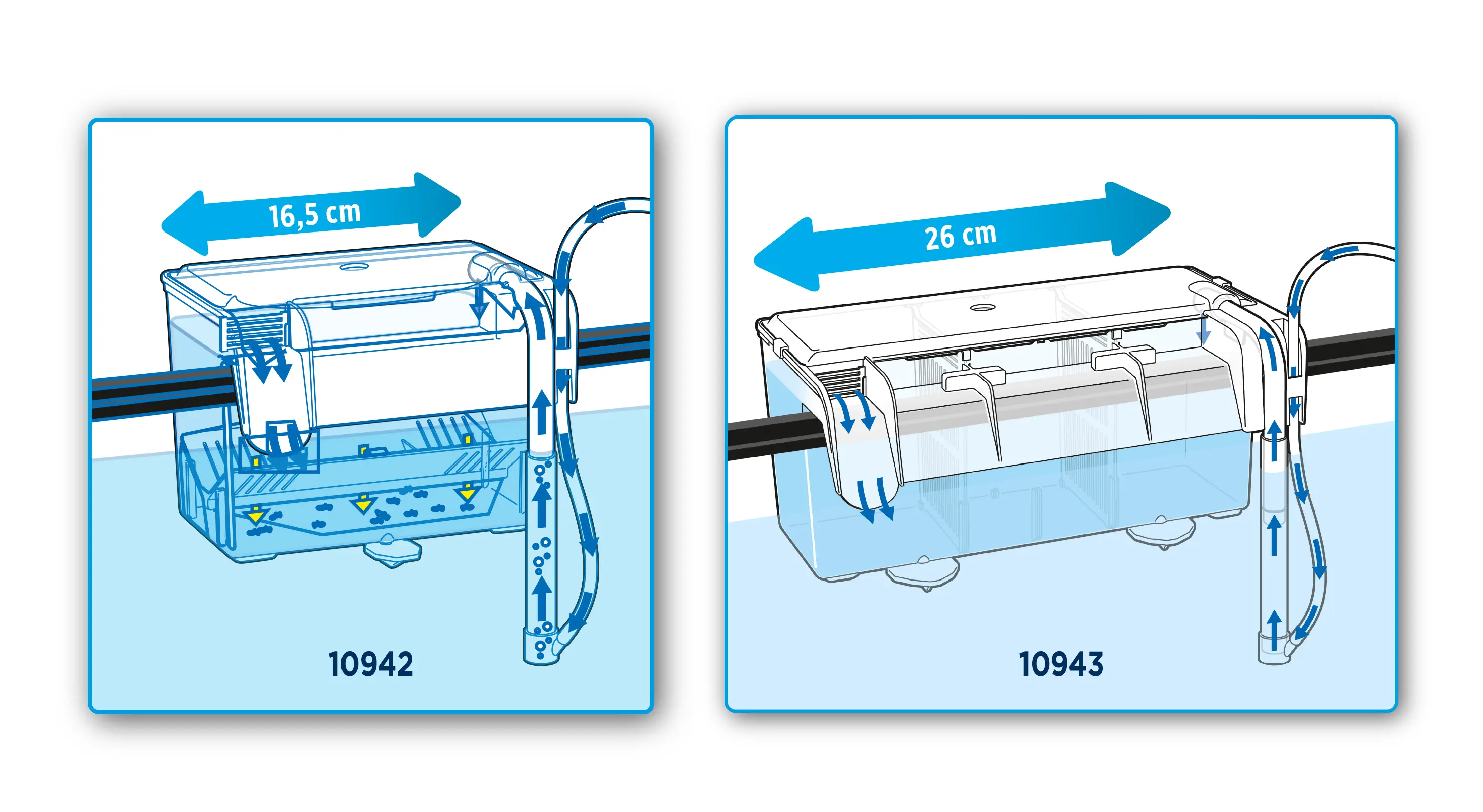 16,5 cm

10942

26 cm

10943