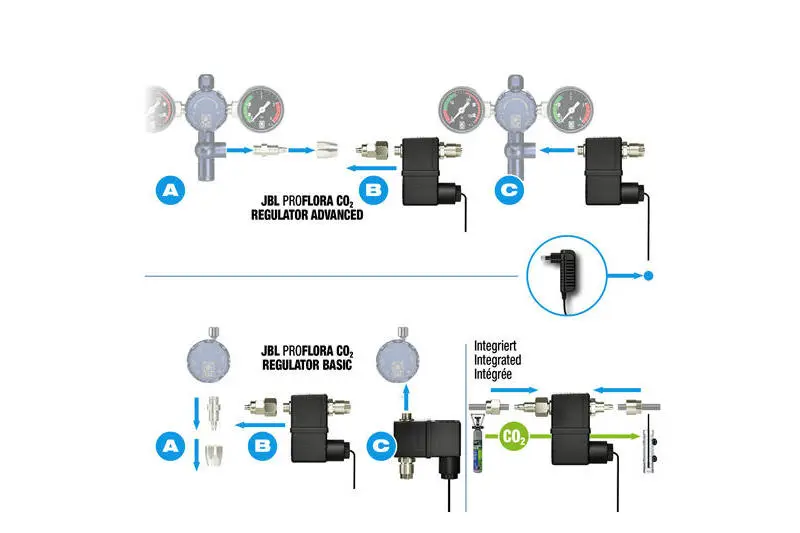 A

JBL PROFLORA $CO_2$ REGULATOR ADVANCED

B

C

JBL PROFLORA $CO_2$ REGULATOR BASIC

A

B

C

Integriert
Integrated
Intégrée

$CO_2$